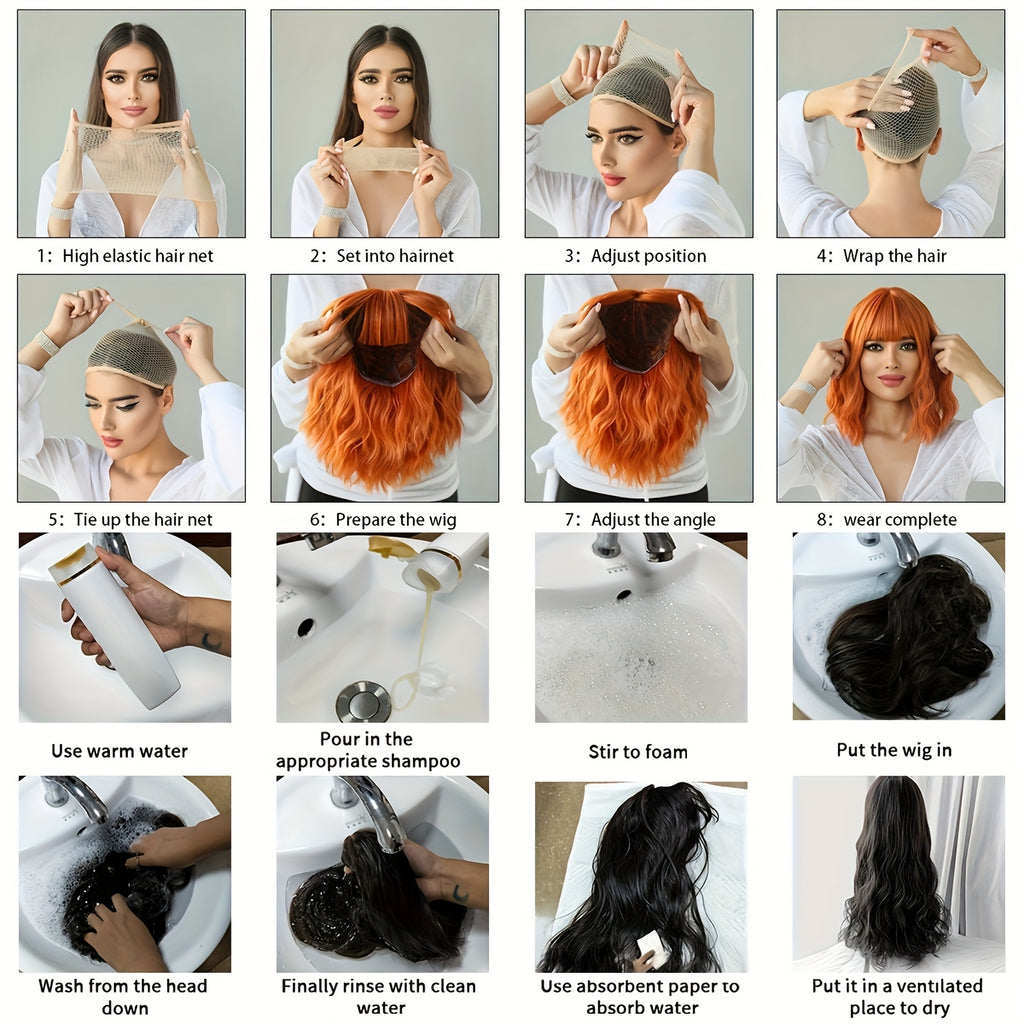 1: High elastic hair net

2: Set into hairnet

3: Adjust position

4: Wrap the hair

5: Tie up the hair net

6: Prepare the wig

7: Adjust the angle

8: wear complete

Use warm water

Pour in the appropriate shampoo

Stir to foam

Put the wig in

Wash from the head down

Finally rinse with clean water

Use absorbent paper to absorb water

Put it in a ventilated place to dry