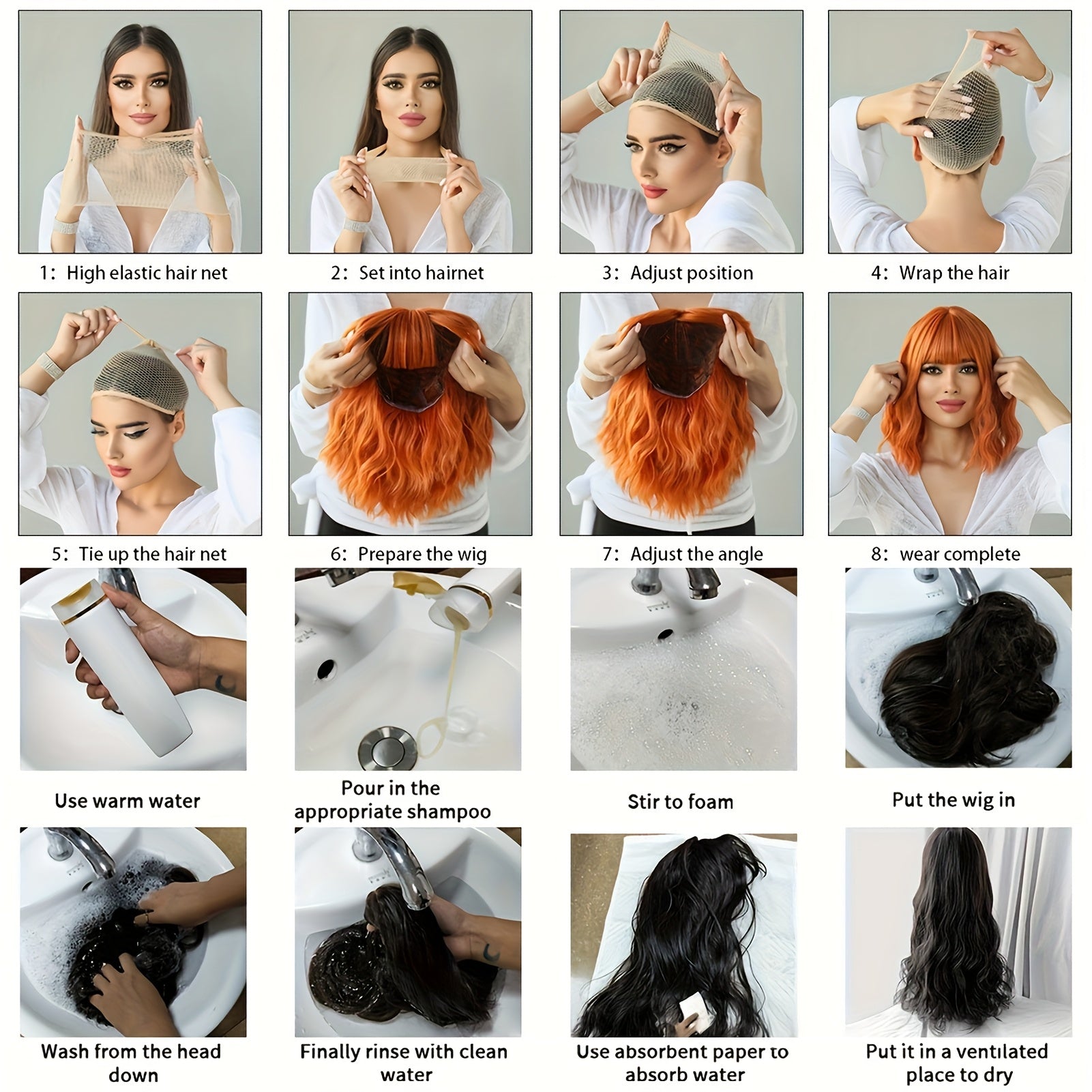 1: High elastic hair net

2: Set into hairnet

3: Adjust position

4: Wrap the hair

5: Tie up the hair net

6: Prepare the wig

7: Adjust the angle

8: wear complete

Use warm water

Pour in the appropriate shampoo

Stir to foam

Put the wig in

Wash from the head down

Finally rinse with clean water

Use absorbent paper to absorb water

Put it in a ventilated place to dry